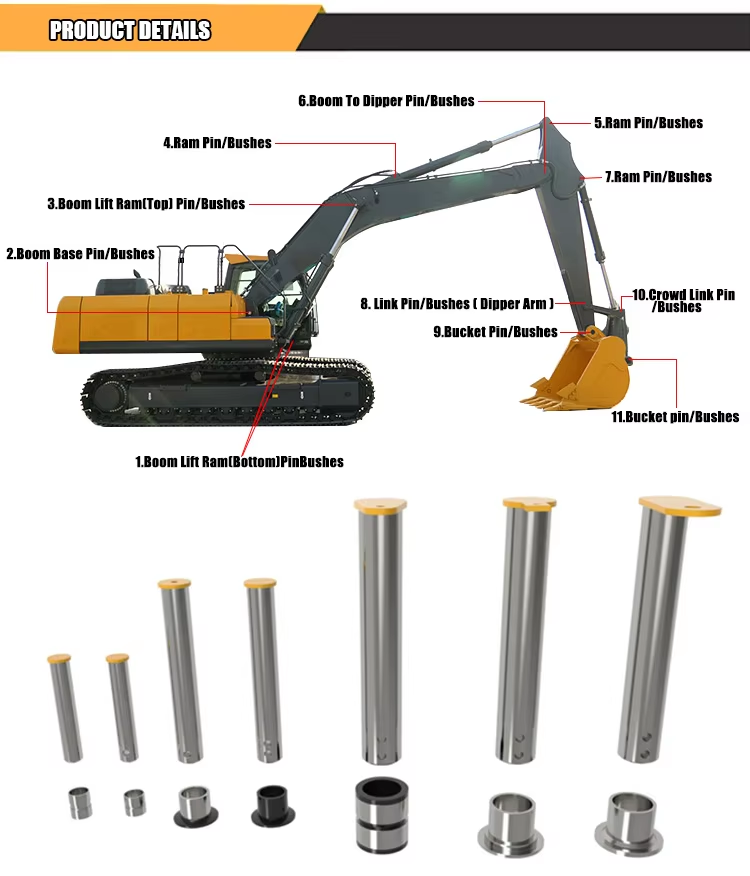 PRODUCT DETAILS

6.Boom To Dipper Pin/Bushes

5.Ram Pin/Bushes

4.Ram Pin/Bushes

7.Ram Pin/Bushes

3.Boom Lift Ram(Top) Pin/Bushes

2.Boom Base Pin/Bushes

8. Link Pin/Bushes ( Dipper Arm )

10.Crowd Link Pin /Bushes

9.Bucket Pin/Bushes

11.Bucket pin/Bushes

1.Boom Lift Ram(Bottom)PinBushes