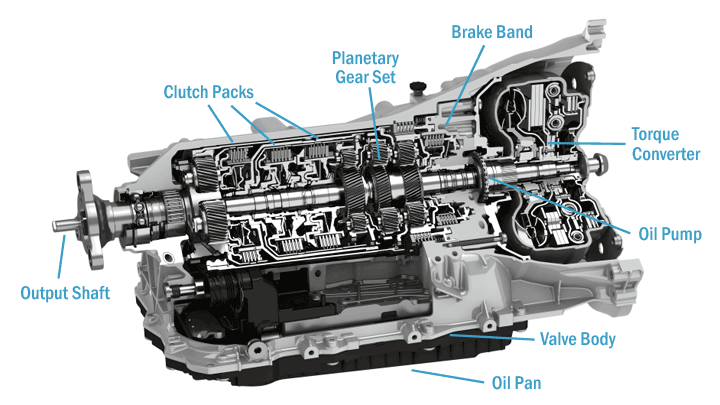 Brake Band

Planetary Gear Set

Clutch Packs

Torque Converter

Oil Pump

Output Shaft

Valve Body

Oil Pan