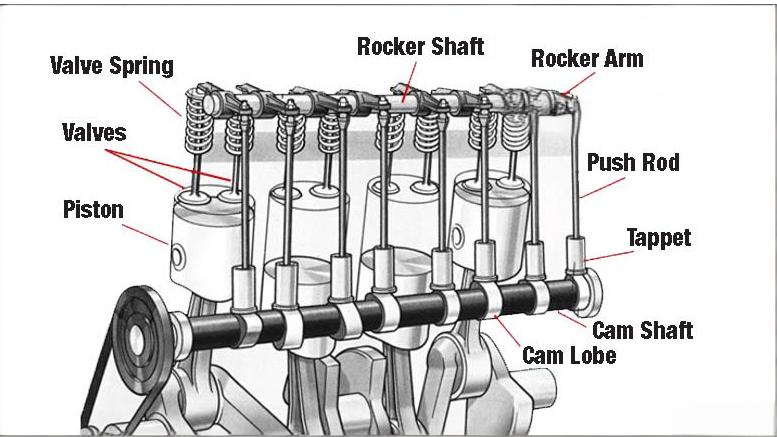 Valve Spring

Rocker Shaft

Rocker Arm

Valves

Push Rod

Piston

Tappet

Cam Shaft

Cam Lobe